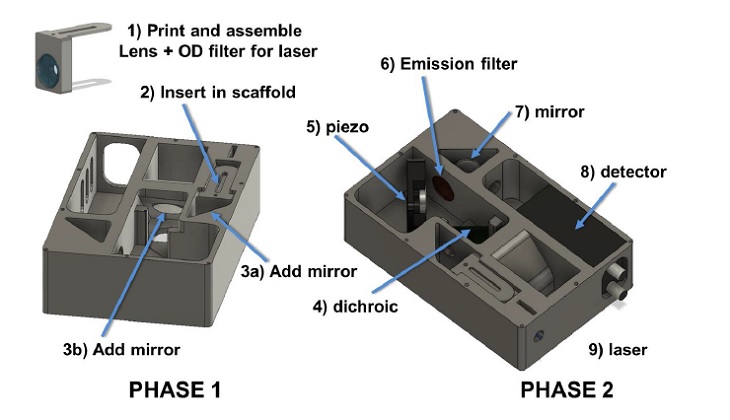 1) Print and assemble Lens + OD filter for laser

2) Insert in scaffold

3a) Add mirror

3b) Add mirror

PHASE 1

6) Emission filter

5) piezo

7) mirror

8) detector

4) dichroic

9) laser

PHASE 2